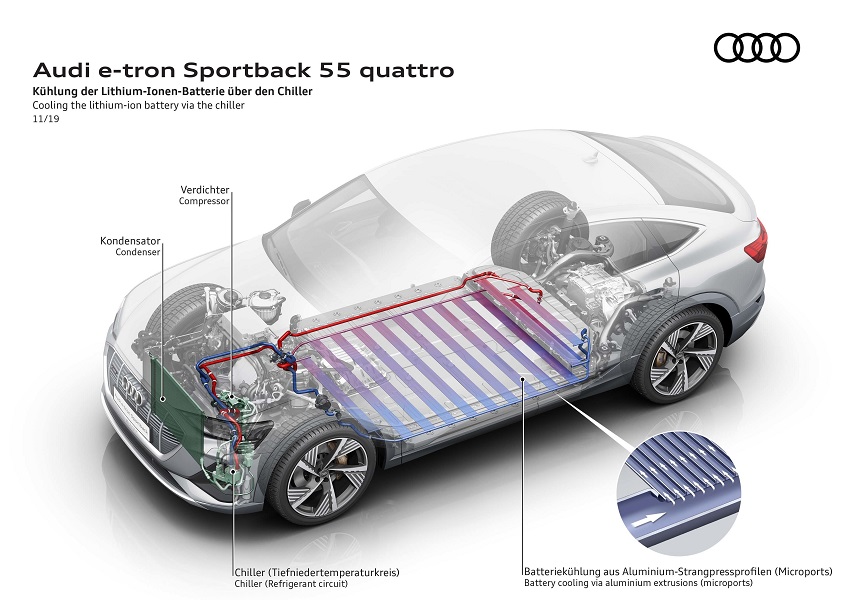 Audi e-tron Sportback 55 quattro
Kühlung der Lithium-Ionen-Batterie über den Chiller
Cooling the lithium-ion battery via the chiller
11/19

Verdichter
Compressor

Kondensator
Condenser

Chiller (Tiefniedertemperaturkreis)
Chiller (Refrigerant circuit)

Batteriekühlung aus Aluminium-Strangpressprofilen (Microports)
Battery cooling via aluminium extrusions (microports)